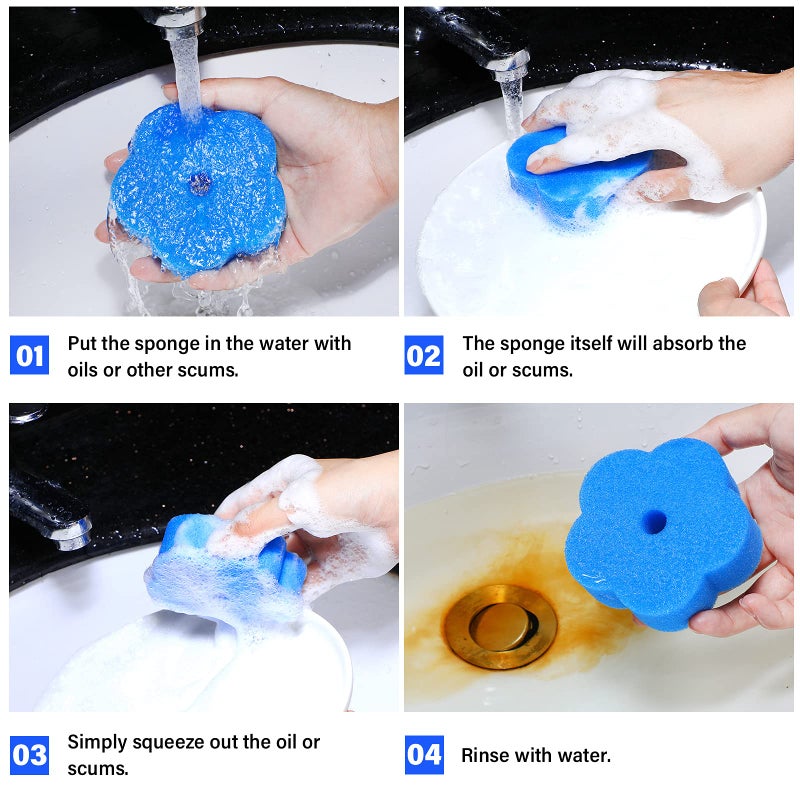 01 Put the sponge in the water with oils or other scums.

02 The sponge itself will absorb the oil or scums.

03 Simply squeeze out the oil or scums.

04 Rinse with water.